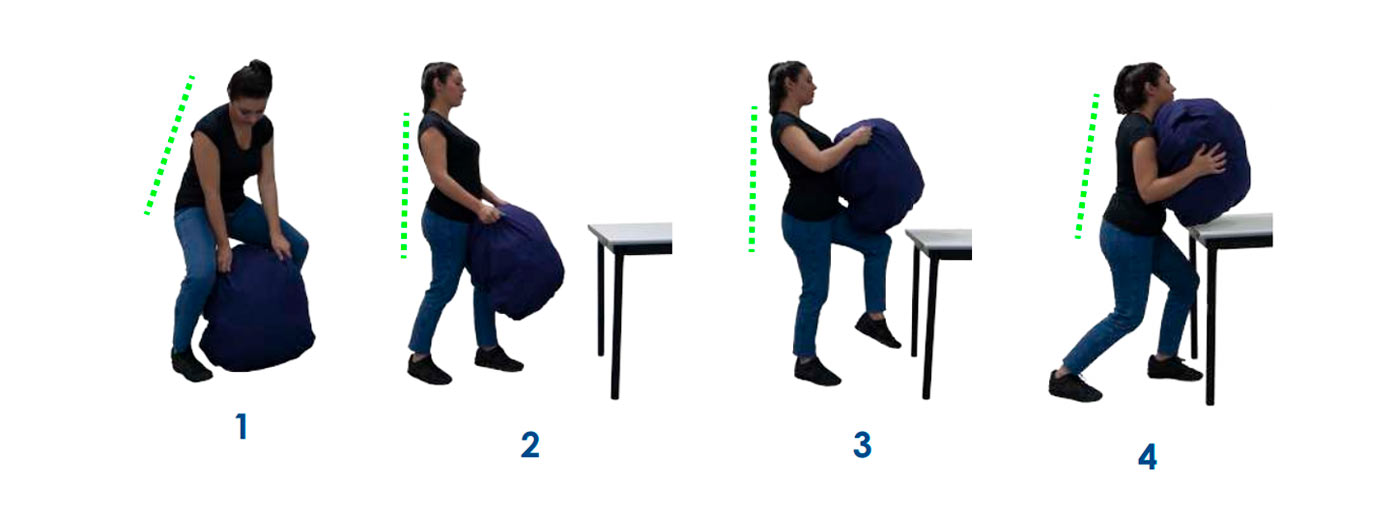 1

2

3

4